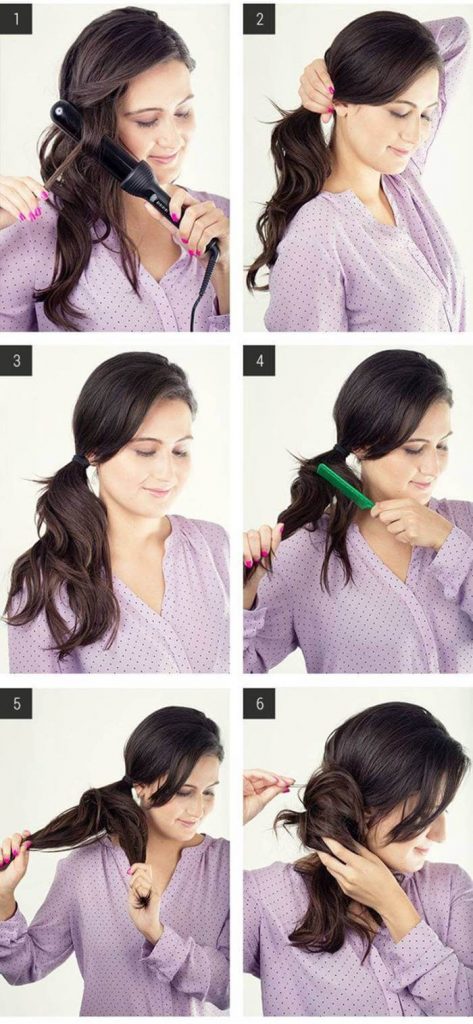 1

2

3

4

5

6